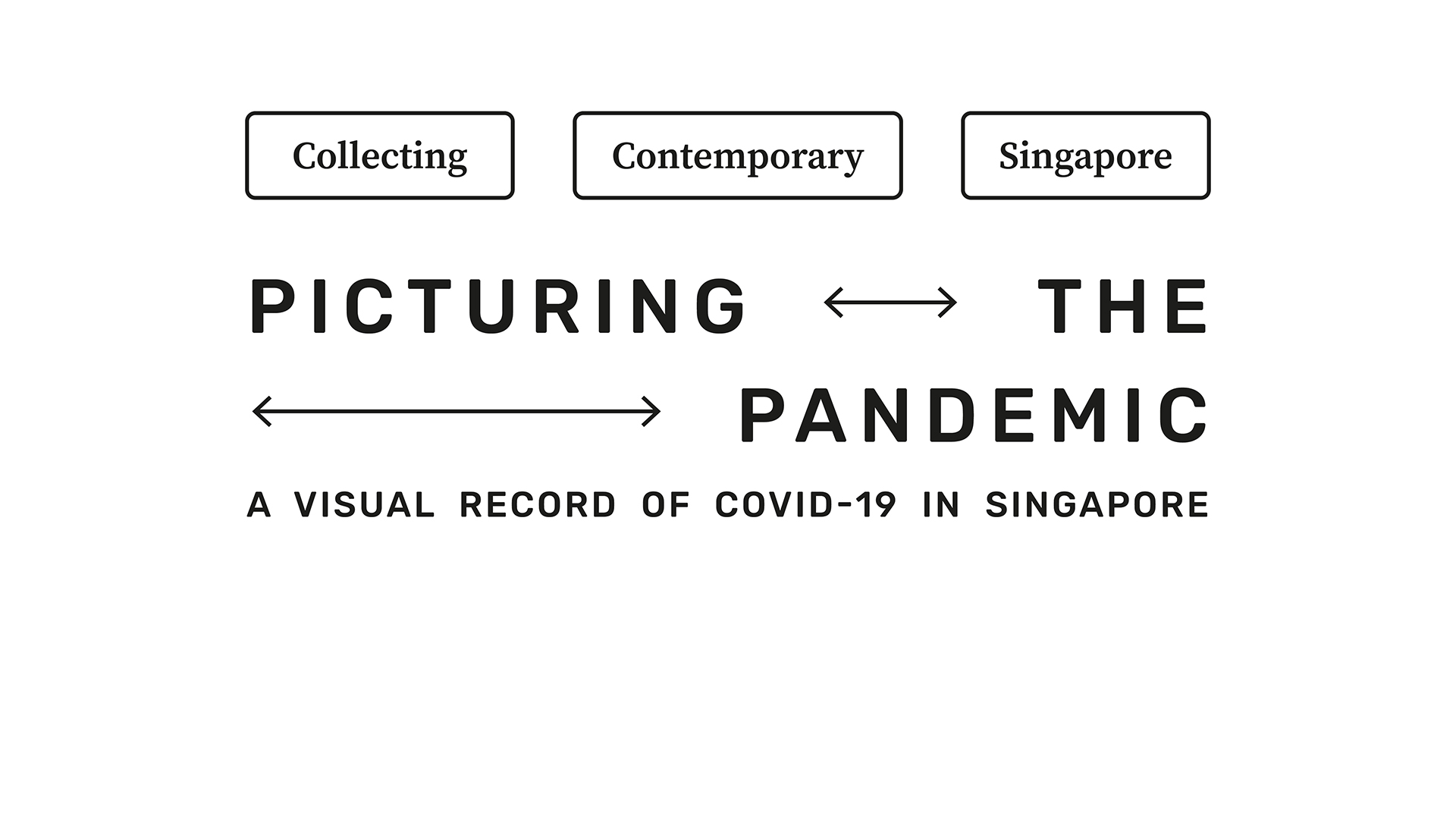 Collecting Contemporary Singapore

PICTURING ⟷ THE

⟷ PANDEMIC

A VISUAL RECORD OF COVID-19 IN SINGAPORE